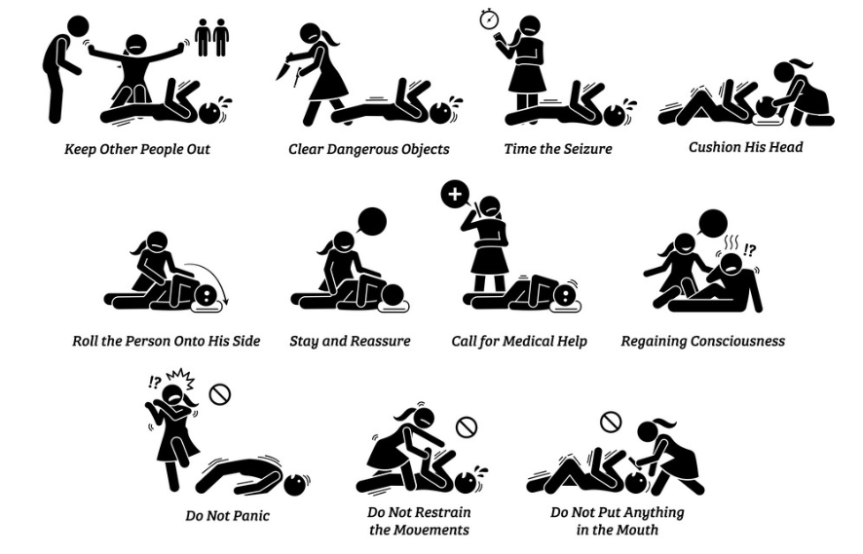 Keep Other People Out

Clear Dangerous Objects

Time the Seizure

Cushion His Head

Roll the Person Onto His Side

Stay and Reassure

Call for Medical Help

!?

Regaining Consciousness

!?

Do Not Panic

Do Not Restrain the Movements

Do Not Put Anything in the Mouth